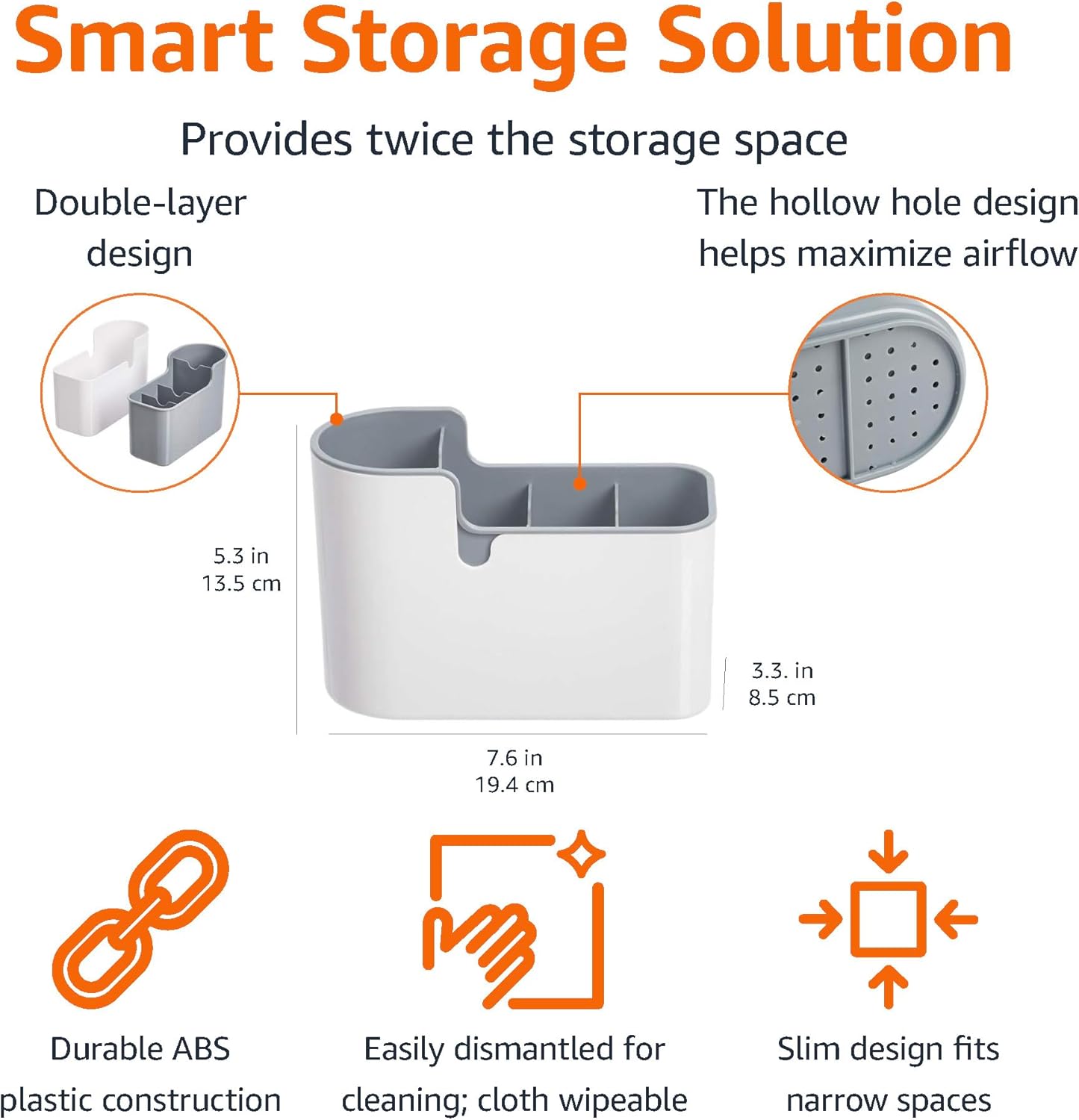 Smart Storage Solution

Provides twice the storage space

Double-layer design

The hollow hole design helps maximize airflow

5.3 in
13.5 cm

3.3. in
8.5 cm

7.6 in
19.4 cm

Durable ABS plastic construction

Easily dismantled for cleaning; cloth wipeable

Slim design fits narrow spaces